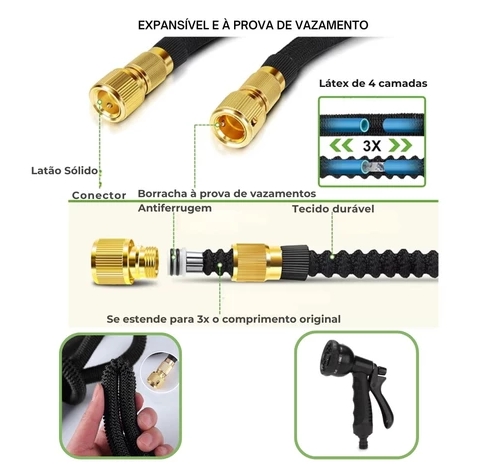 EXPANSÍVEL E À PROVA DE VAZAMENTO

Látex de 4 camadas

3X

Latão Sólido

Conector

Borracha à prova de vazamentos

Antiferrugem

Tecido durável

Se estende para 3x o comprimento original